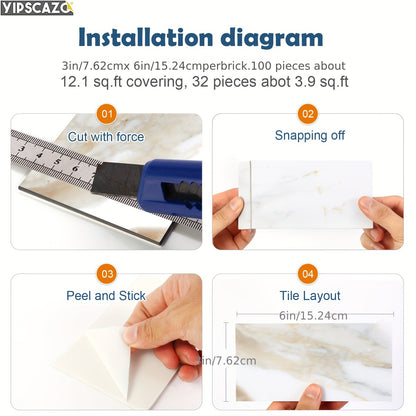 YIPSCAZO

Installation diagram

3in/7.62cmx 6in/15.24cmperbrick.100 pieces about 12.1 sq.ft covering, 32 pieces abot 3.9 sq.ft

01

Cut with force

3 4 5 6

02

Snapping off

03

Peel and Stick

04

Tile Layout

6in/15.24cm

3in/7.62cm