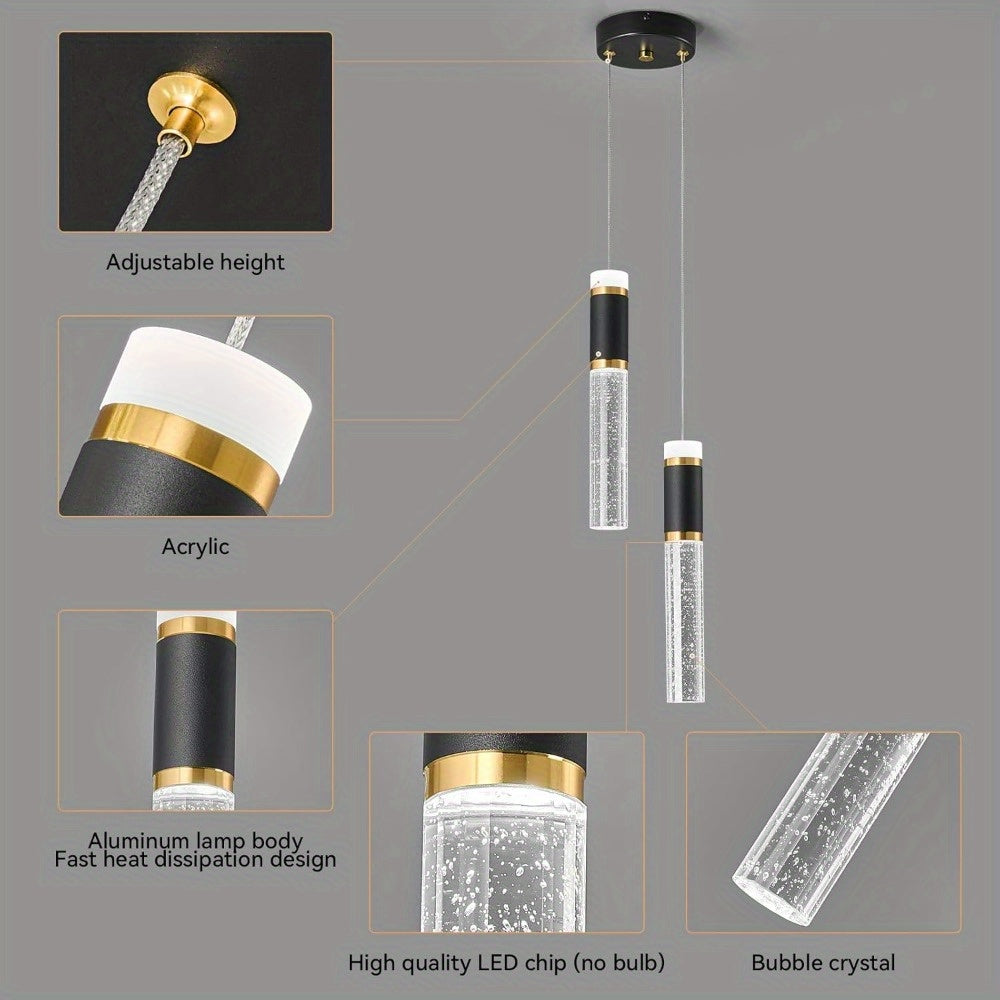 Adjustable height

Acrylic

Aluminum lamp body
Fast heat dissipation design

High quality LED chip (no bulb)

Bubble crystal