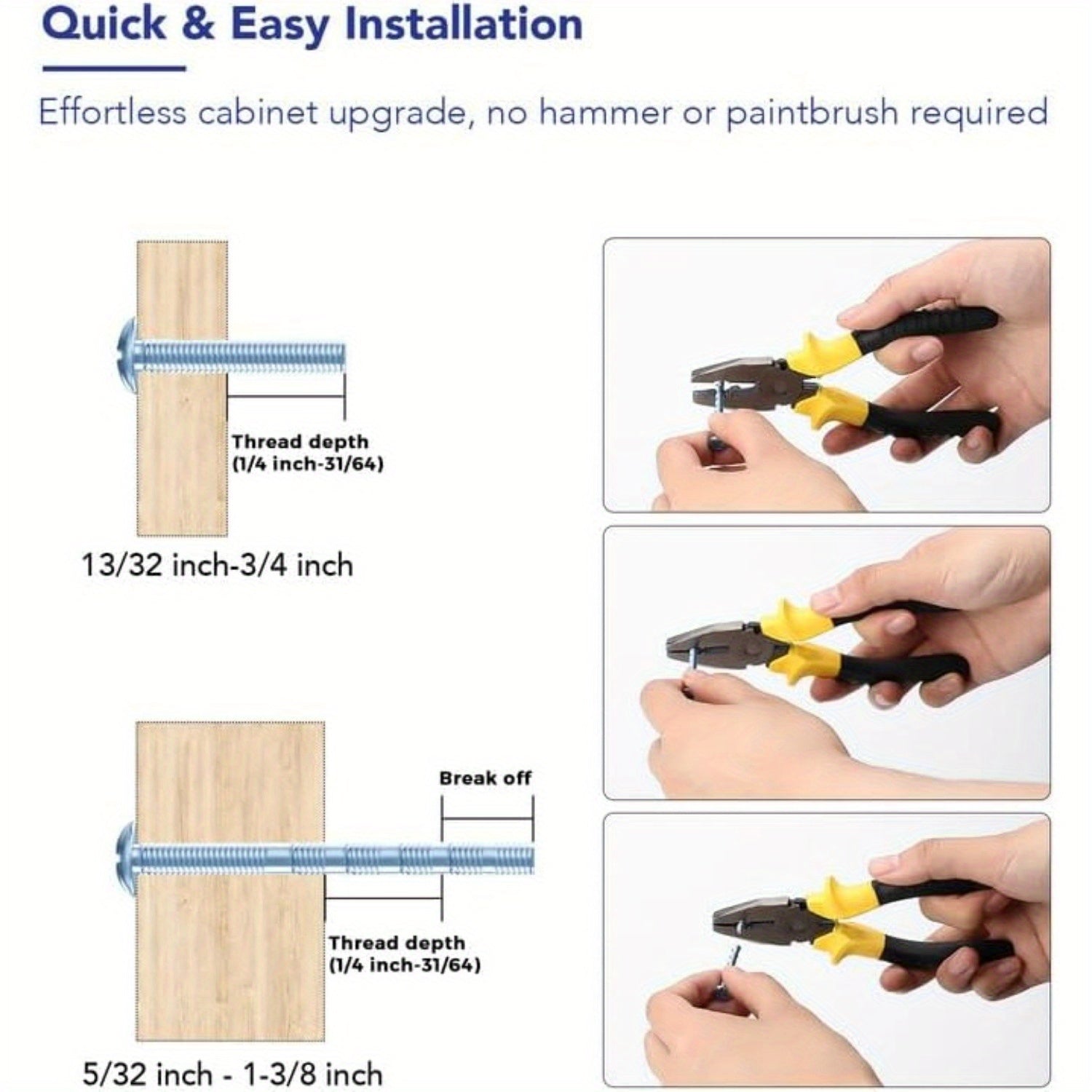 Quick & Easy Installation

Effortless cabinet upgrade, no hammer or paintbrush required

Thread depth
(1/4 inch-31/64)

13/32 inch-3/4 inch

Break off

Thread depth
(1/4 inch-31/64)

5/32 inch - 1-3/8 inch