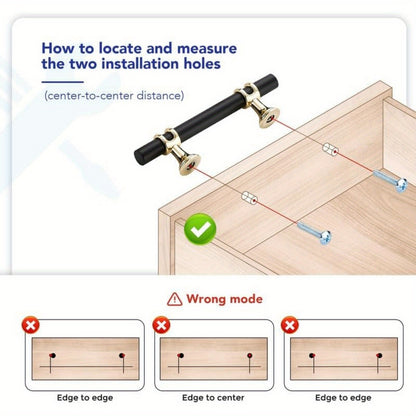 How to locate and measure the two installation holes

(center-to-center distance)

Wrong mode

Edge to edge

Edge to center

Edge to edge