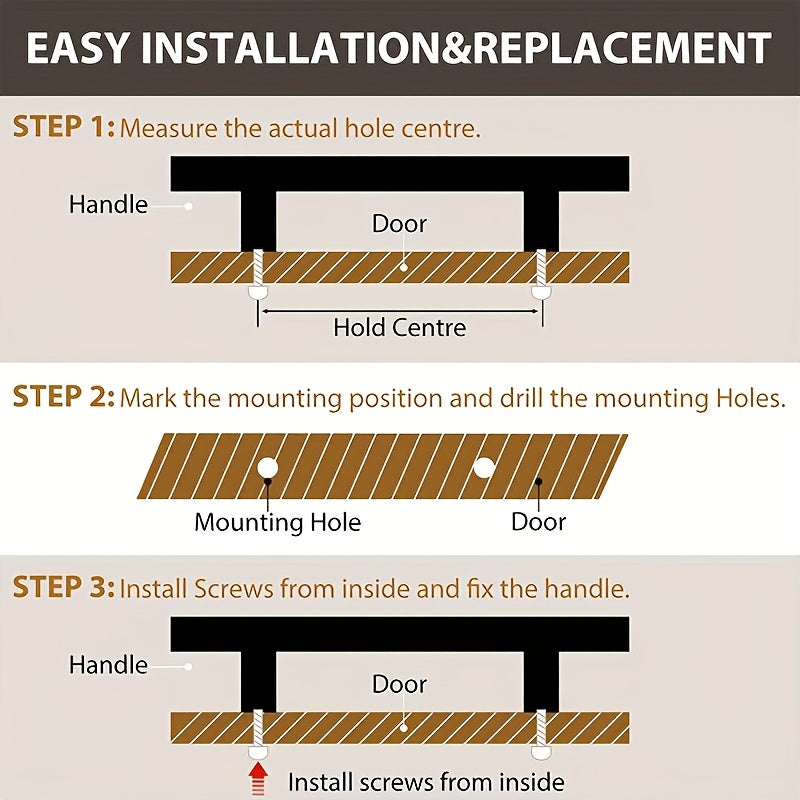 EASY INSTALLATION&REPLACEMENT

STEP 1: Measure the actual hole centre.

Handle

Door

Hold Centre

STEP 2: Mark the mounting position and drill the mounting Holes.

Mounting Hole

Door

STEP 3: Install Screws from inside and fix the handle.

Handle

Door

Install screws from inside