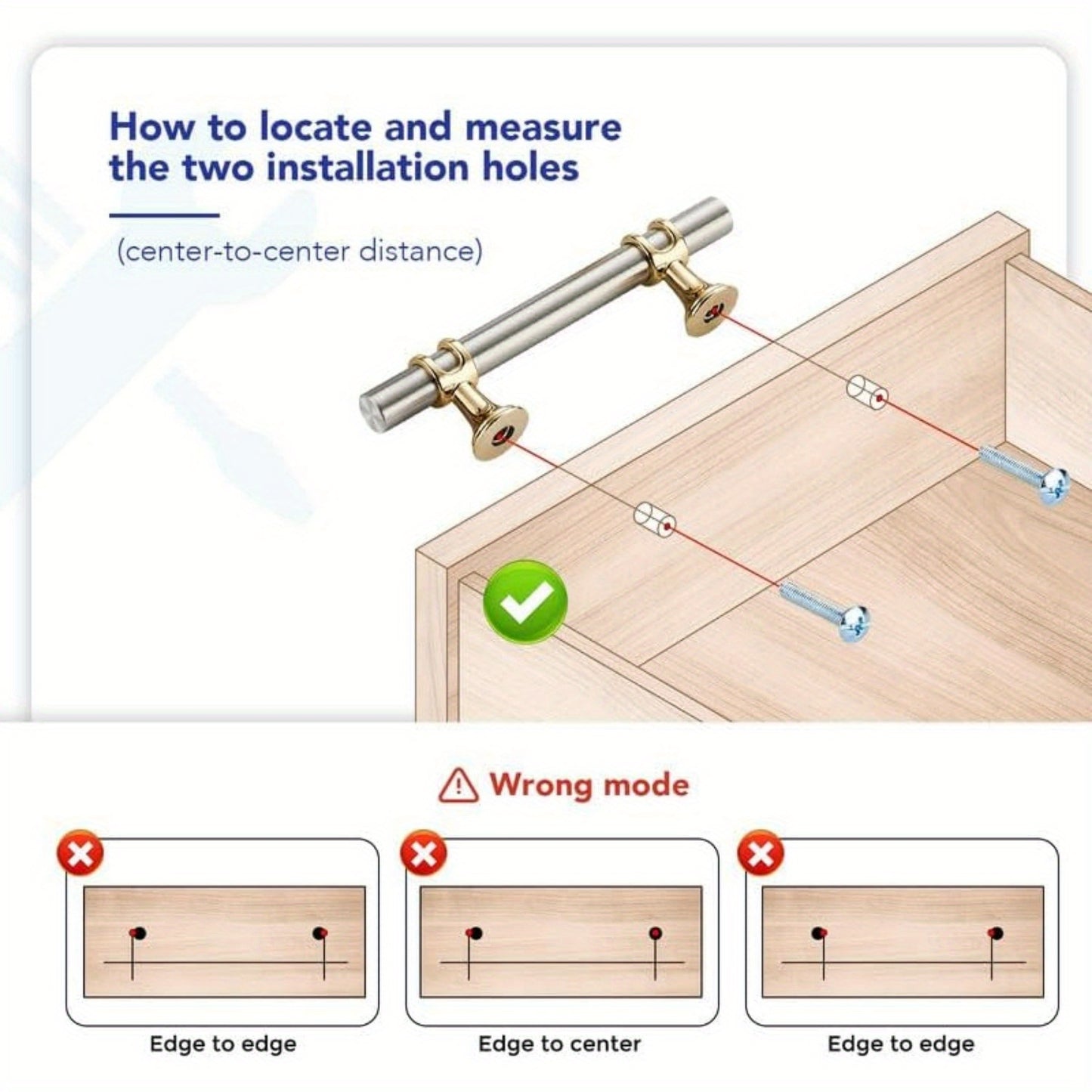 How to locate and measure the two installation holes

(center-to-center distance)

Wrong mode

Edge to edge

Edge to center

Edge to edge