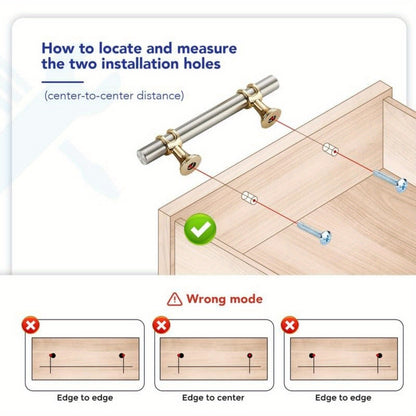 How to locate and measure the two installation holes

(center-to-center distance)

Wrong mode

Edge to edge

Edge to center

Edge to edge