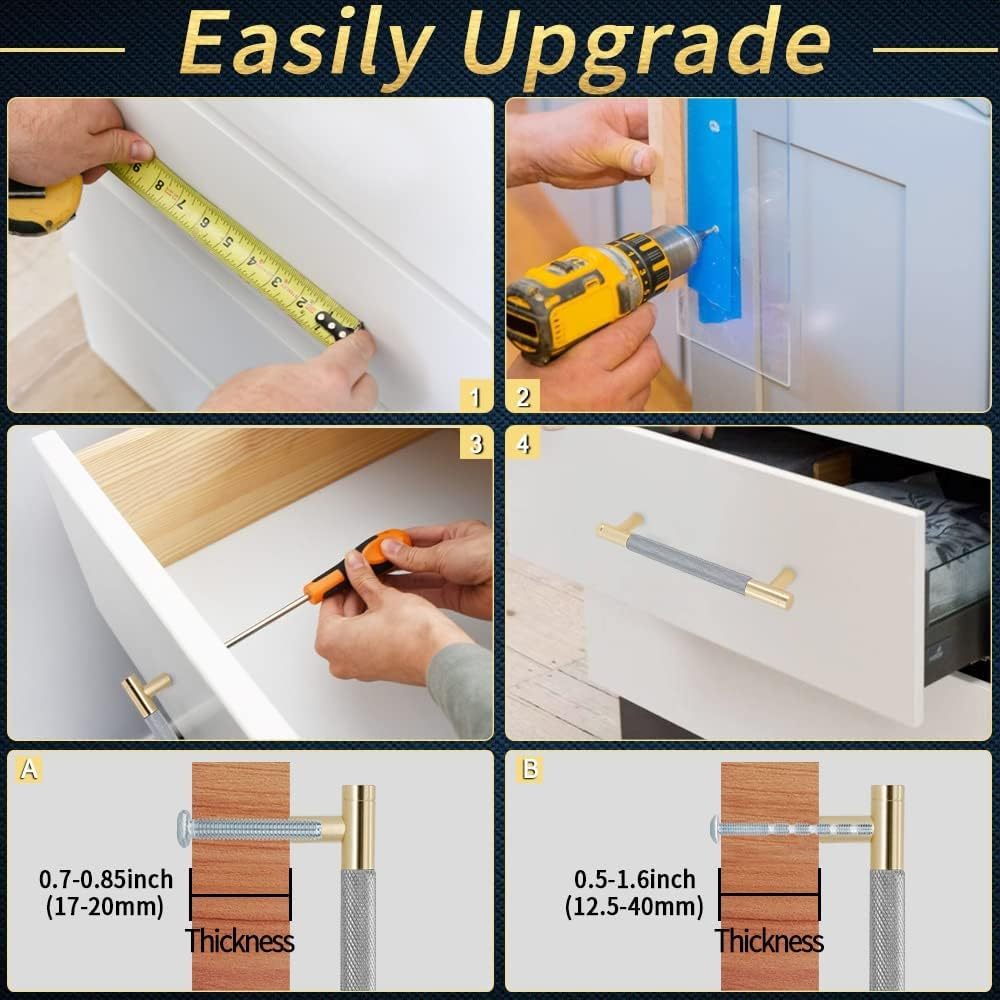 Easily Upgrade

1

2

3

4

A

0.7-0.85inch
(17-20mm)

Thickness

B

0.5-1.6inch
(12.5-40mm)

Thickness