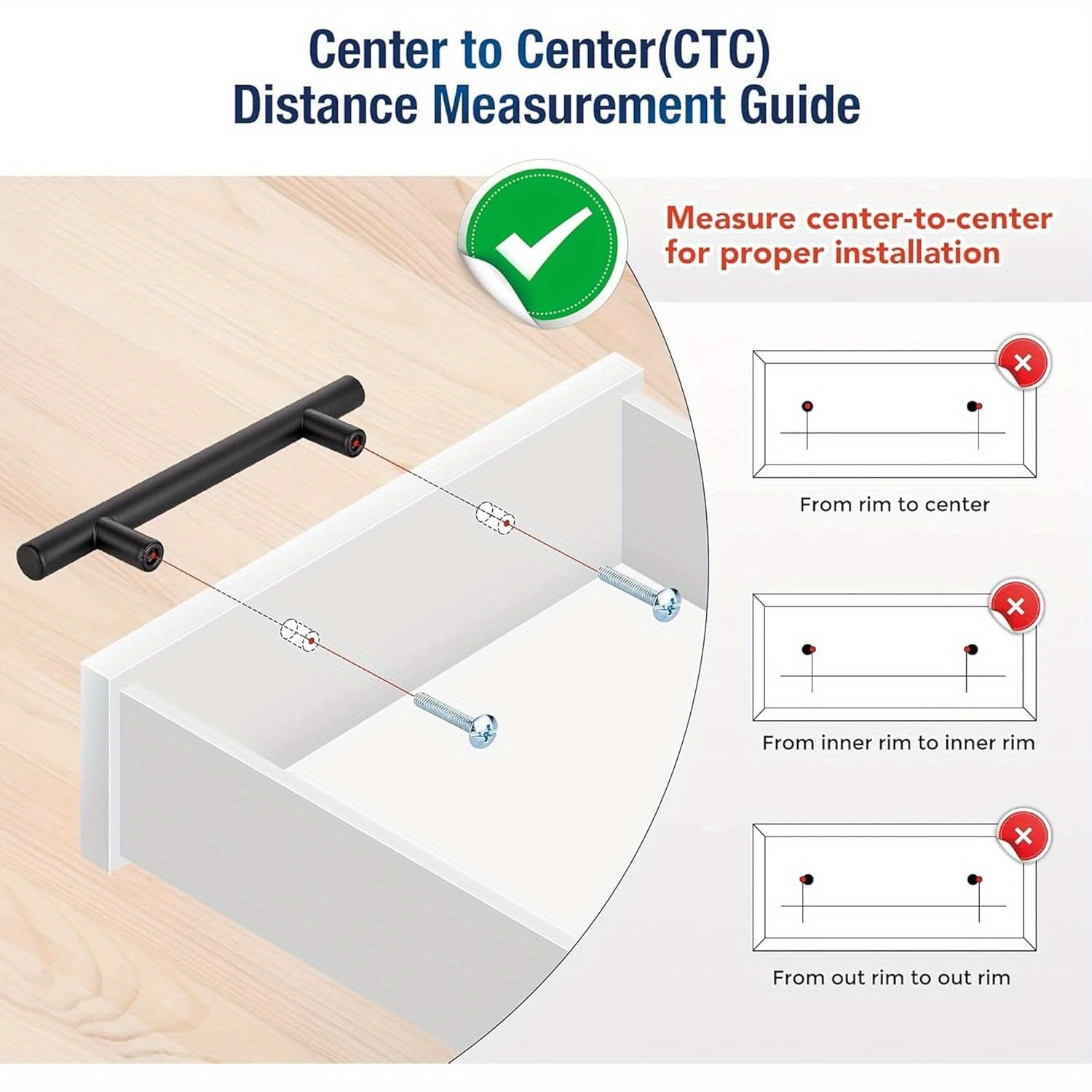 Center to Center(CTC)
Distance Measurement Guide

Measure center-to-center for proper installation

From rim to center

From inner rim to inner rim

From out rim to out rim